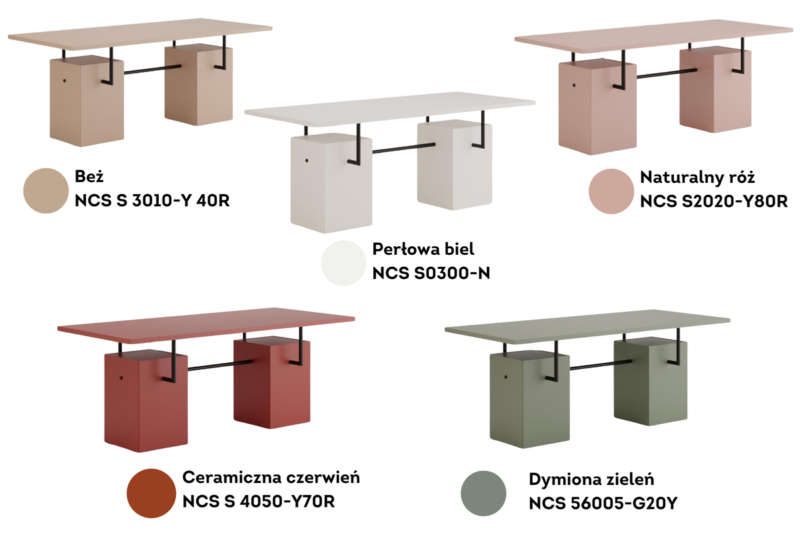 Beż
NCS S 3010-Y 40R

Perłowa biel
NCS S0300-N

Naturalny róż
NCS S2020-Y80R

Ceramiczna czerwień
NCS S 4050-Y70R

Dymiona zieleń
NCS 56005-G20Y