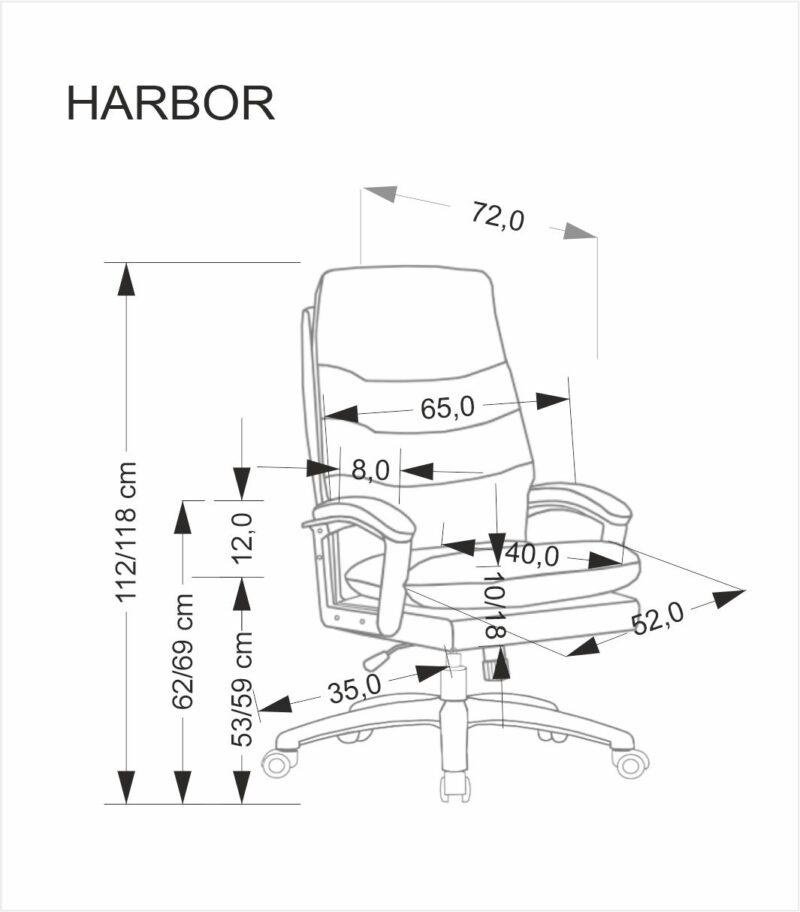 HARBOR

72,0

65,0

8,0

12,0

40,0

10/18

52,0

35,0

112/118 cm

62/69 cm

53/59 cm